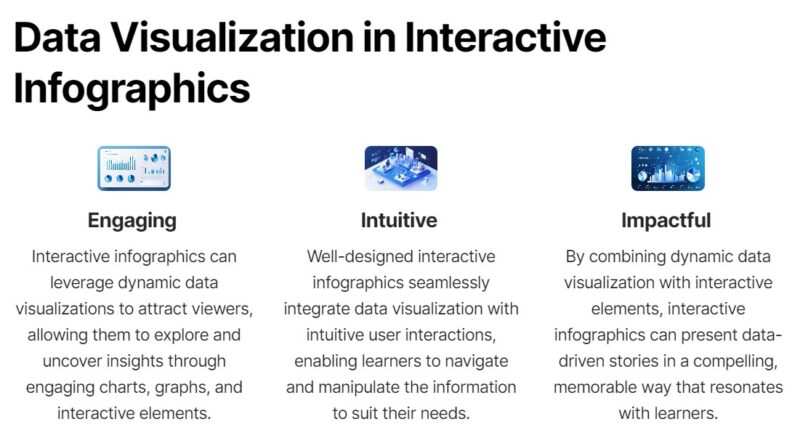 Data Visualization in Interactive Infographics

Engaging

Interactive infographics can leverage dynamic data visualizations to attract viewers, allowing them to explore and uncover insights through engaging charts, graphs, and interactive elements.

Intuitive

Well-designed interactive infographics seamlessly integrate data visualization with intuitive user interactions, enabling learners to navigate and manipulate the information to suit their needs.

Impactful

By combining dynamic data visualization with interactive elements, interactive infographics can present data-driven stories in a compelling, memorable way that resonates with learners.